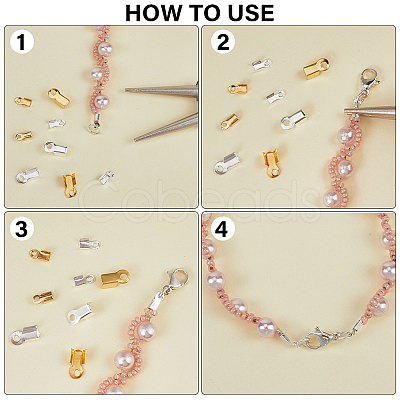 HOW TO USE

1

2

3

4

Cobeads