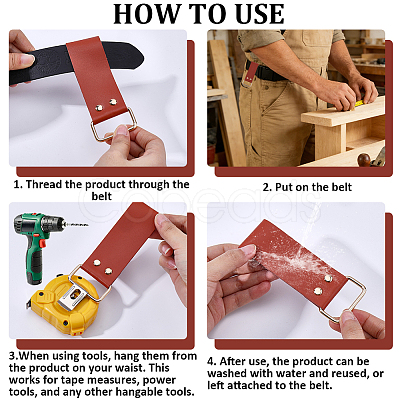 HOW TO USE

1. Thread the product through the belt

2. Put on the belt

Cobeads

3.When using tools, hang them from the product on your waist. This works for tape measures, power tools, and any other hangable tools.

4. After use, the product can be washed with water and reused, or left attached to the belt.