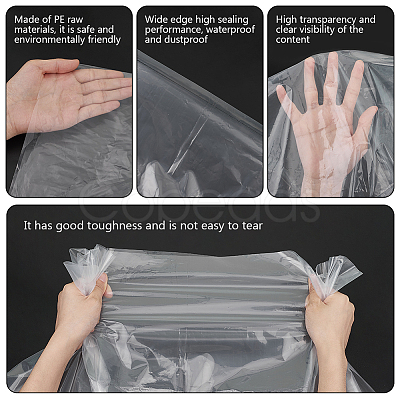 Made of PE raw materials, it is safe and environmentally friendly

Wide edge high sealing performance, waterproof and dustproof

High transparency and clear visibility of the content

Cobeads

It has good toughness and is not easy to tear