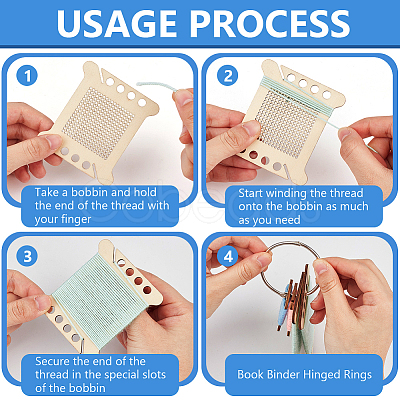 USAGE PROCESS

1

Take a bobbin and hold the end of the thread with your finger

2

Start winding the thread onto the bobbin as much as you need

3

Secure the end of the thread in the special slots of the bobbin

4

Book Binder Hinged Rings

Cobeads