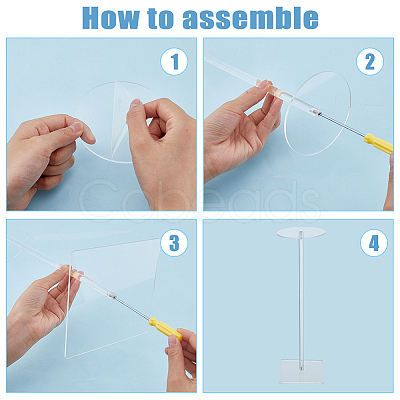 How to assemble

1

2

Cobeads

3

4