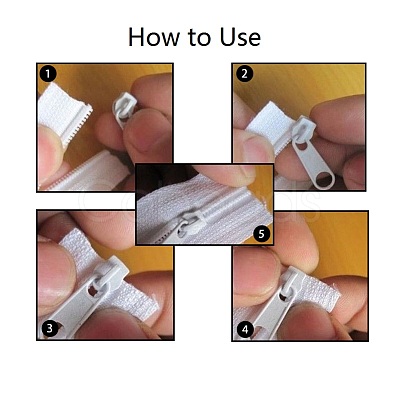 How to Use

1

2

5

3

4