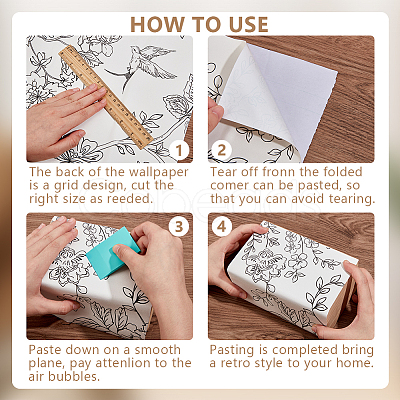 HOW TO USE

1

The back of the wallpaper is a grid design, cut the right size as reeded.

2

Tear off fronn the folded comer can be pasted, so that you can avoid tearing.

3

Paste down on a smooth plane, pay attenlion to the air bubbles.

4

Pasting is completed bring a retro style to your home.