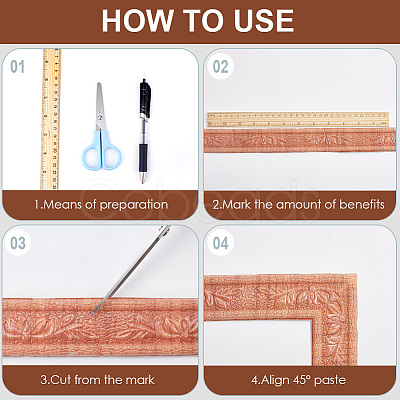 HOW TO USE

01

1.Means of preparation

02

2.Mark the amount of benefits

03

3.Cut from the mark

04

4.Align 45° paste

©obeads