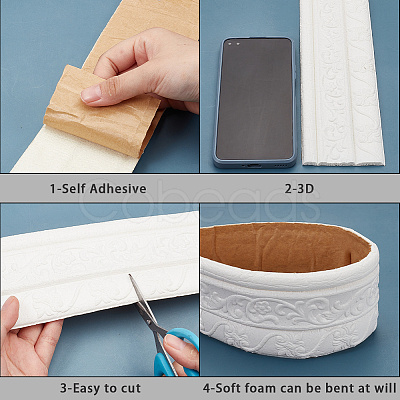 1-Self Adhesive

2-3D

Cobeads

3-Easy to cut

4-Soft foam can be bent at will