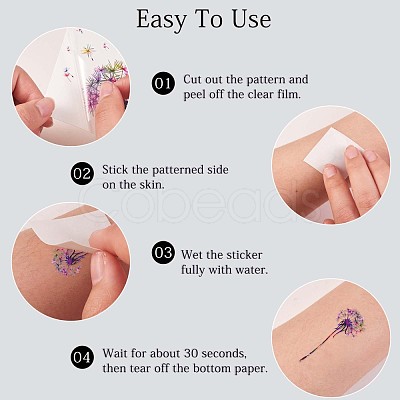 Easy To Use

01 Cut out the pattern and peel off the clear film.

02 Stick the patterned side on the skin.

Cobeads

03 Wet the sticker fully with water.

04 Wait for about 30 seconds, then tear off the bottom paper.