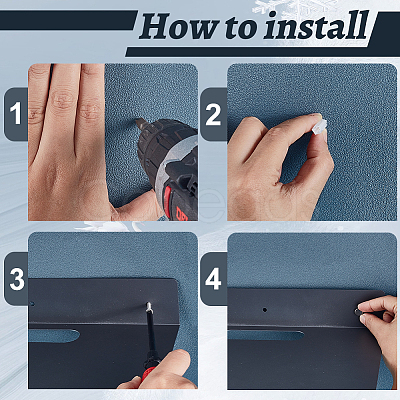 How to install

1

2

3

4