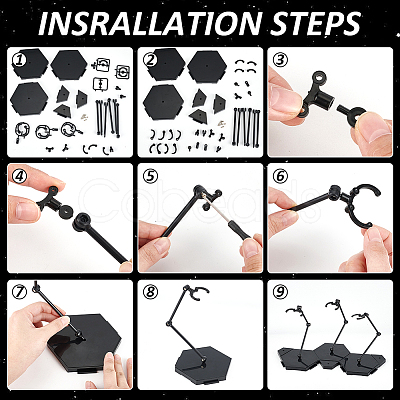 INSRALLATION STEPS

1

2

3

4

5

6

7

8

9

Cobeads