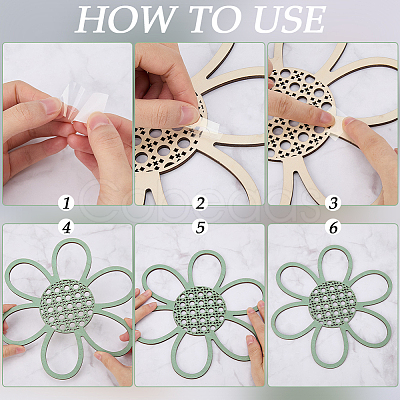 HOW TO USE

1

2

3

4

5

6

Cobeads