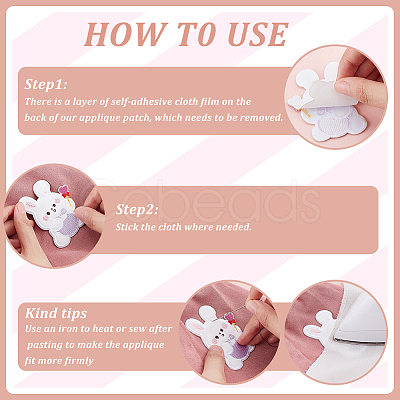 HOW TO USE

Step1:
There is a layer of self-adhesive cloth film on the back of our applique patch, which needs to be removed.

Cobeads

Step2:
Stick the cloth where needed.

Kind tips
Use an iron to heat or sew after pasting to make the applique fit more firmly