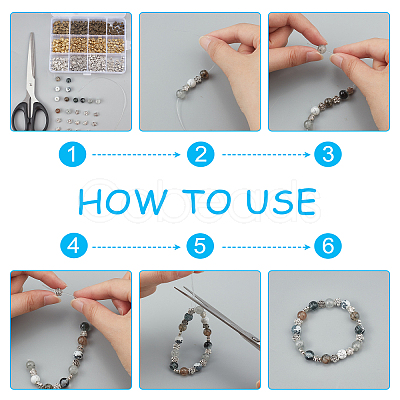 1

2

3

HOW TO USE

4

5

6

Cobeads