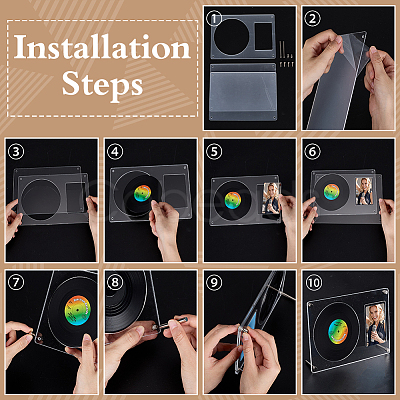 Installation Steps

1

2

3

4

5

6

7

8

9

10