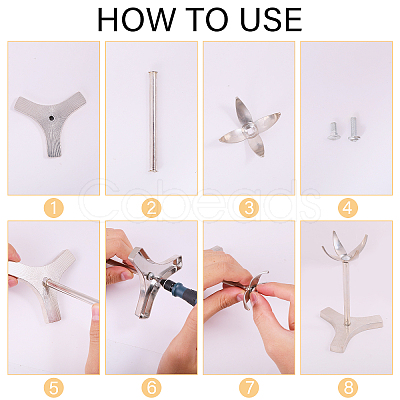 HOW TO USE

1

2

3

4

Cobeads

5

6

7

8