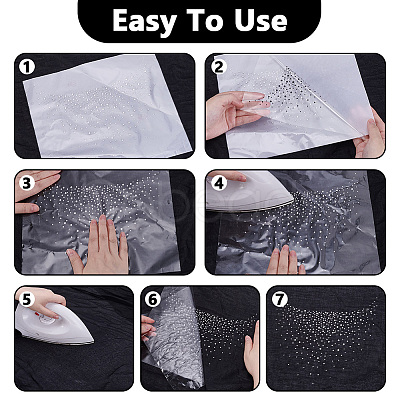 Easy To Use

1

2

3

4

5

6

7