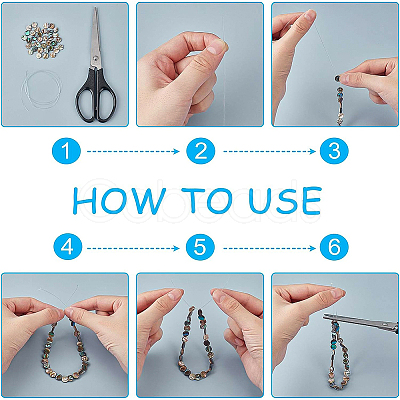 1

2

3

HOW TO USE

4

5

6

Cobeads