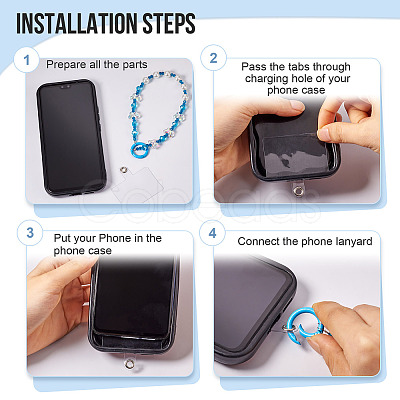 INSTALLATION STEPS

1
Prepare all the parts

2
Pass the tabs through charging hole of your phone case

Cobeads

3
Put your Phone in the phone case

4
Connect the phone lanyard