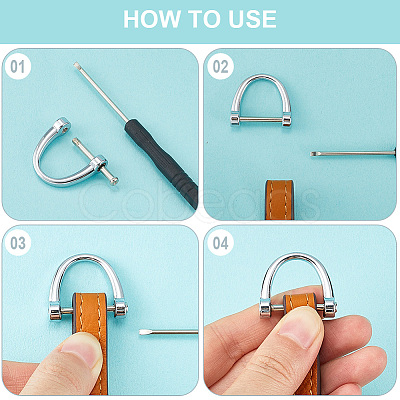 HOW TO USE

01

02

Cobeads

03

04