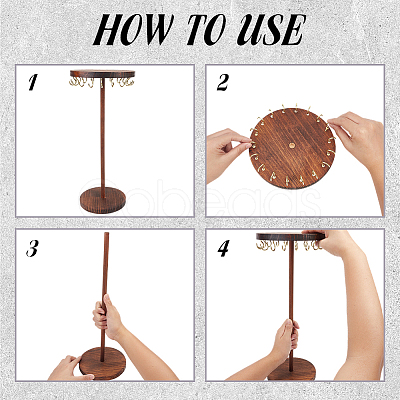 HOW TO USE

1

2

Cobeads

3

4