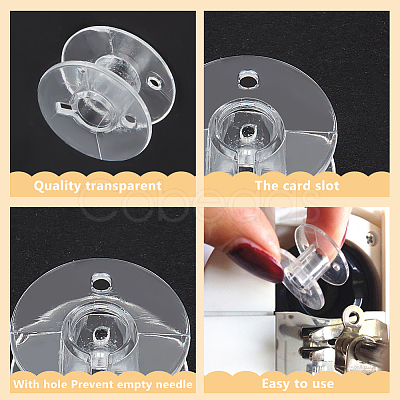 Quality transparent

The card slot

Cobeads

With hole Prevent empty needle

Easy to use