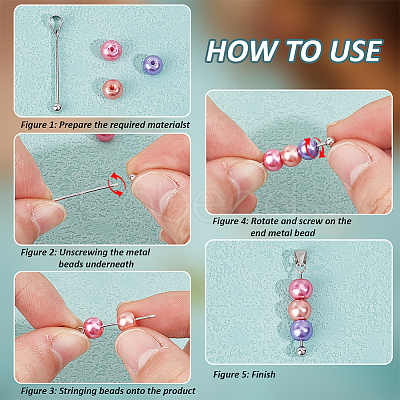 HOW TO USE

Figure 1: Prepare the required materialst

Figure 2: Unscrewing the metal beads underneath

Figure 3: Stringing beads onto the product

Figure 4: Rotate and screw on the end metal bead

Figure 5: Finish