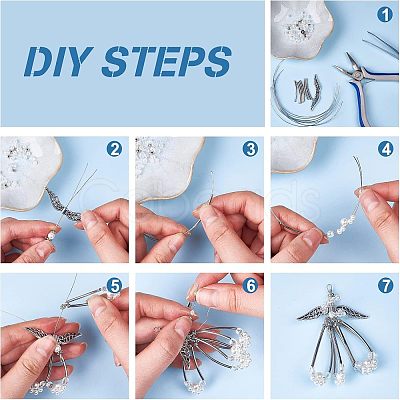 DIY STEPS

1

2

3

4

5

6

7