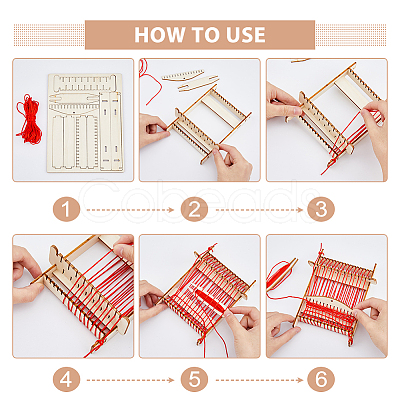 HOW TO USE

Cobeads

1

2

3

4

5

6