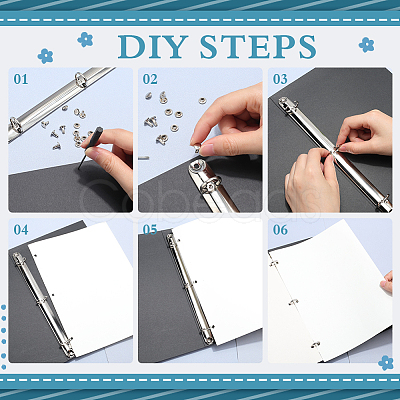 DIY STEPS

01

02

03

04

05

06

Cobeads