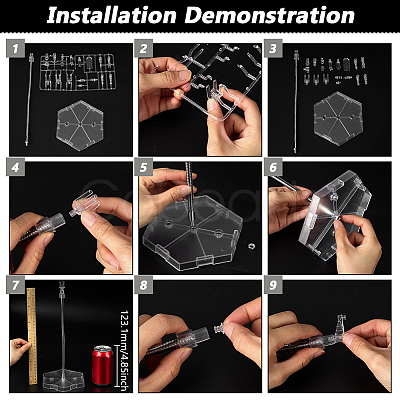 Installation Demonstration

1

2

3

4

5

6

7

123.1mm/4.85inch

8

9