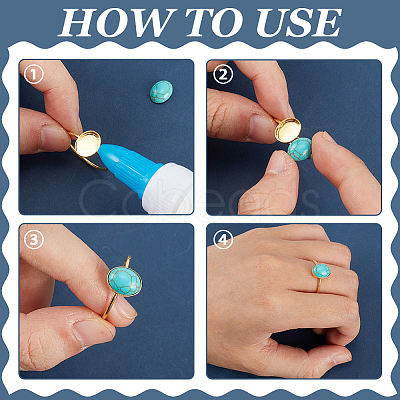 HOW TO USE

①

②

③

④

Cobeads