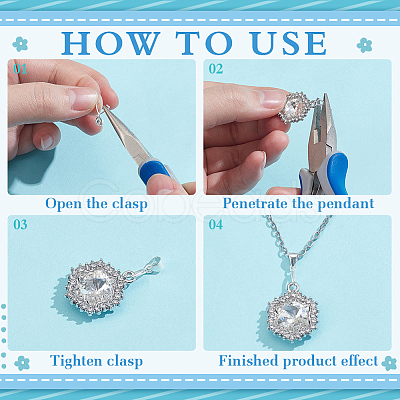 HOW TO USE

01

Open the clasp

02

Penetrate the pendant

03

Tighten clasp

04

Finished product effect

Cobeads