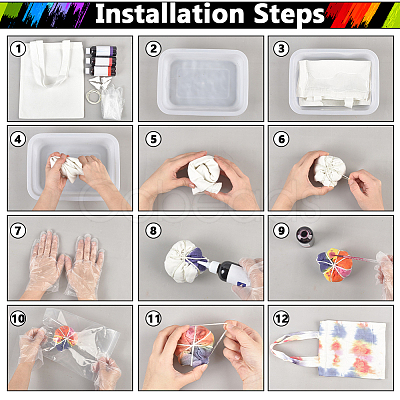 Installation Steps

1

2

3

4

5

6

7

8

9

10

11

12