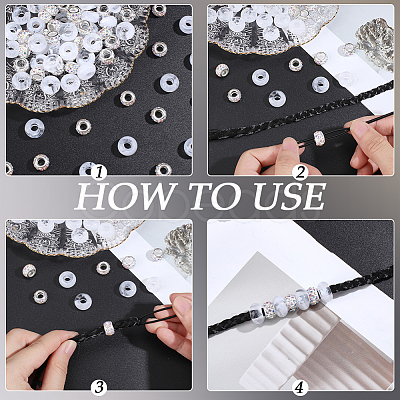 1
2
HOW TO USE
3
4