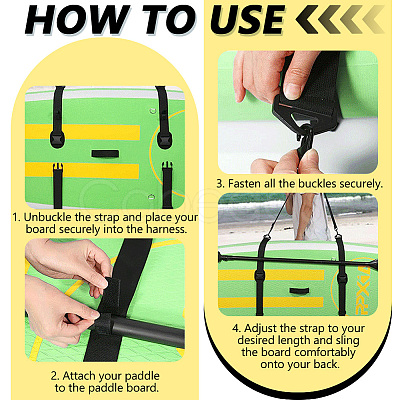 HOW TO USE

1. Unbuckle the strap and place your board securely into the harness.

2. Attach your paddle to the paddle board.

3. Fasten all the buckles securely.

4. Adjust the strap to your desired length and sling the board comfortably onto your back.