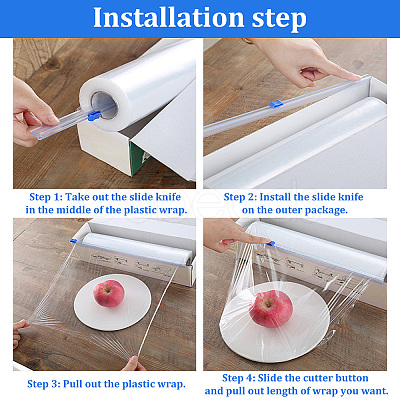 Installation step

Step 1: Take out the slide knife in the middle of the plastic wrap.

Step 2: Install the slide knife on the outer package.

Step 3: Pull out the plastic wrap.

Step 4: Slide the cutter button and pull out length of wrap you want.