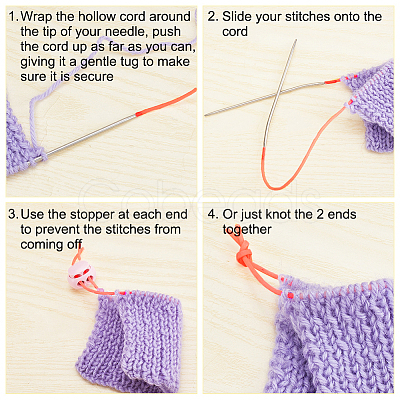 1. Wrap the hollow cord around the tip of your needle, push the cord up as far as you can, giving it a gentle tug to make sure it is secure

2. Slide your stitches onto the cord

3. Use the stopper at each end to prevent the stitches from coming off

4. Or just knot the 2 ends together

Cobeads